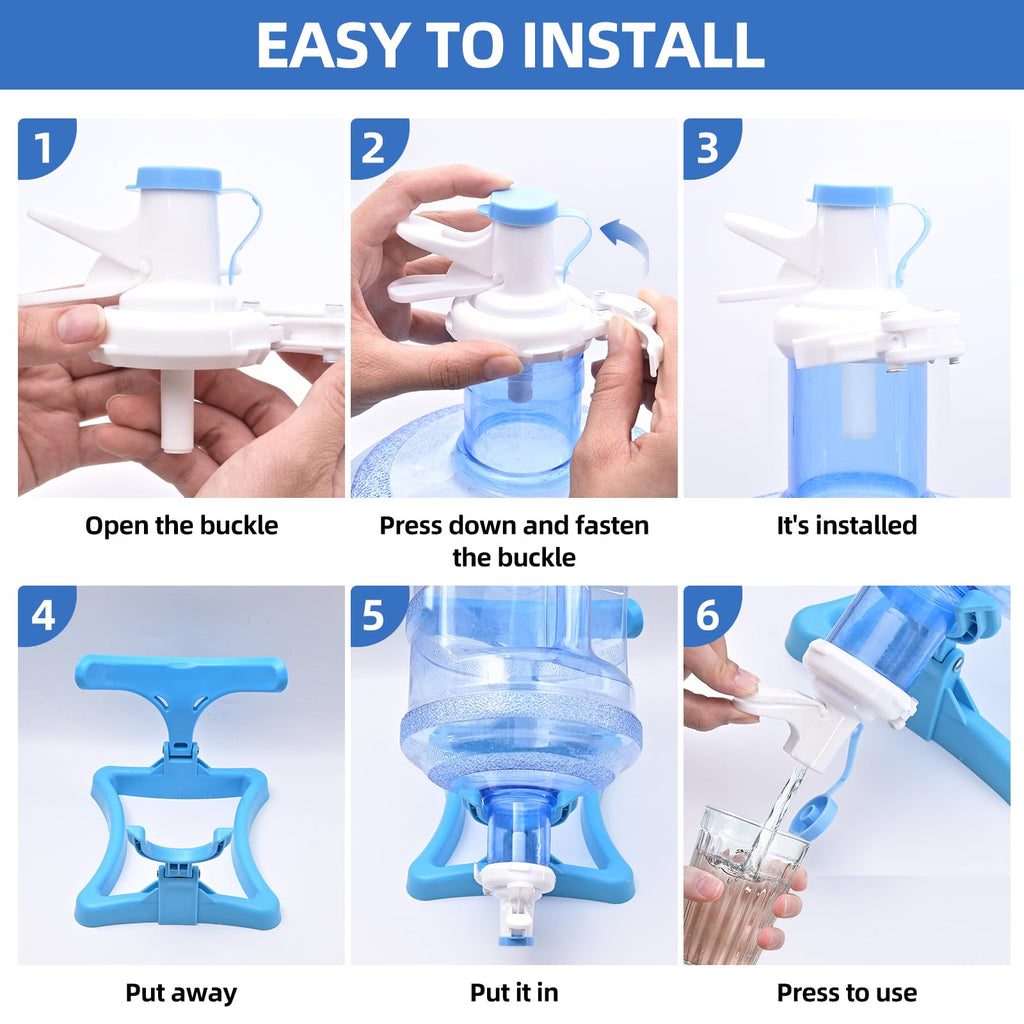 EASY TO INSTALL

1

Open the buckle

2

Press down and fasten the buckle

3

It's installed

4

Put away

5

Put it in

6

Press to use