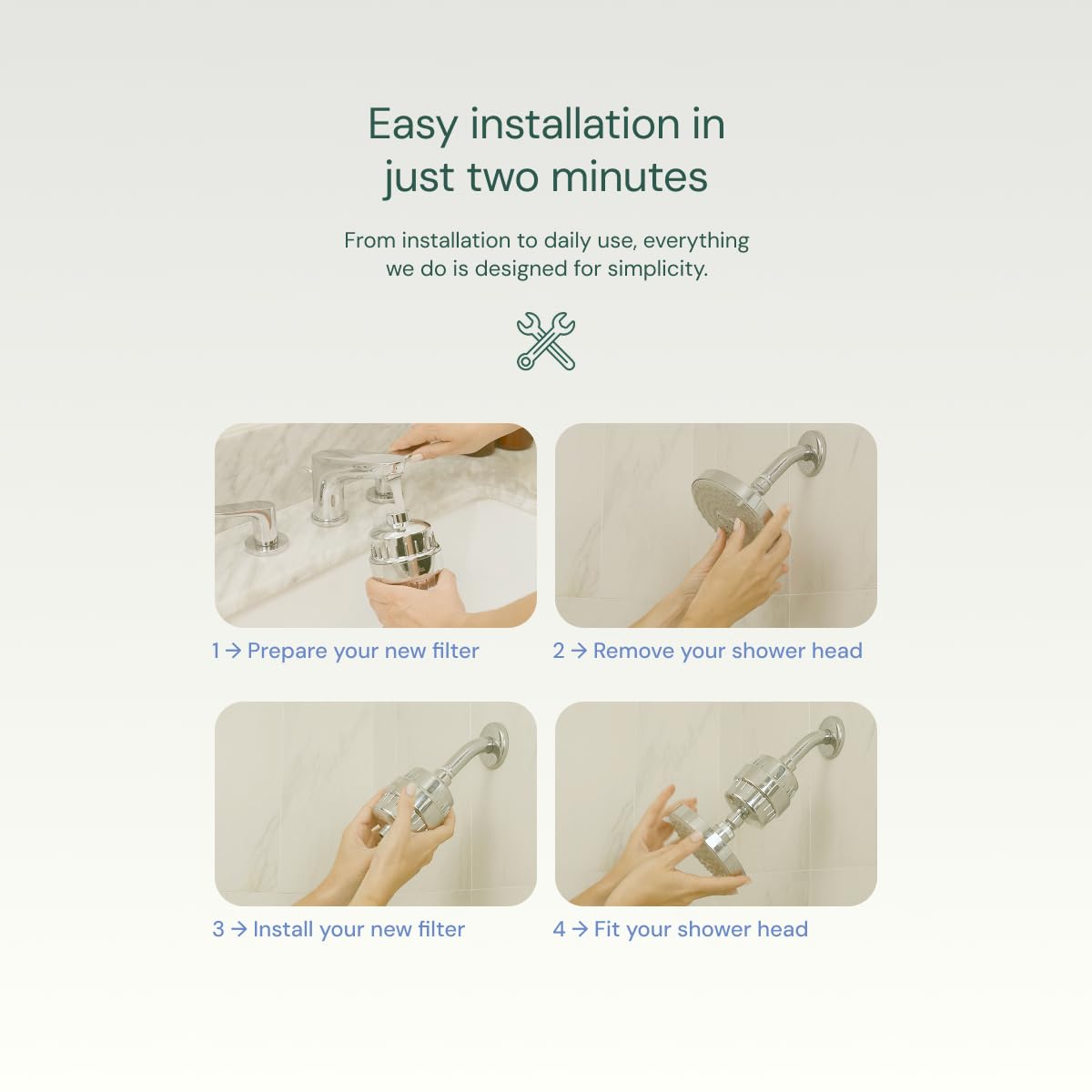 Easy installation in just two minutes

From installation to daily use, everything we do is designed for simplicity.

1 → Prepare your new filter

2 → Remove your shower head

3 → Install your new filter

4 → Fit your shower head